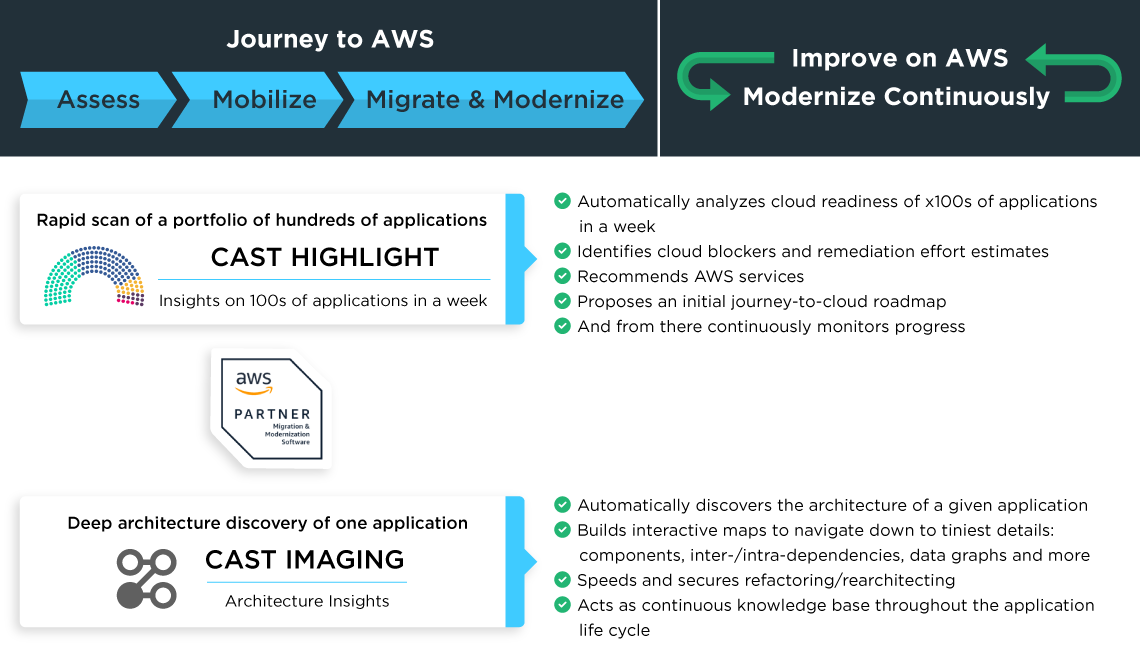 Journey to AWS

Assess

Mobilize

Migrate & Modernize

Improve on AWS

Modernize Continuously

Rapid scan of a portfolio of hundreds of applications

CAST HIGHLIGHT

Insights on 100s of applications in a week

Automatically analyzes cloud readiness of x100s of applications in a week

Identifies cloud blockers and remediation effort estimates

Recommends AWS services

Proposes an initial journey-to-cloud roadmap

And from there continuously monitors progress

aws

PARTNER

Migration & Modernization Software

Deep architecture discovery of one application

CAST IMAGING

Architecture Insights

Automatically discovers the architecture of a given application

Builds interactive maps to navigate down to tiniest details: components, inter-/intra-dependencies, data graphs and more

Speeds and secures refactoring/rearchitecting

Acts as continuous knowledge base throughout the application life cycle